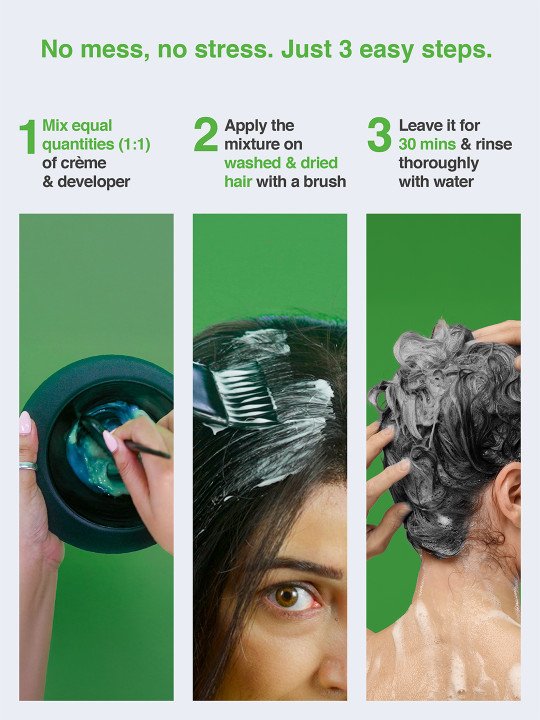 No mess, no stress. Just 3 easy steps.

1 Mix equal quantities (1:1) of crème & developer

2 Apply the mixture on washed & dried hair with a brush

3 Leave it for 30 mins & rinse thoroughly with water