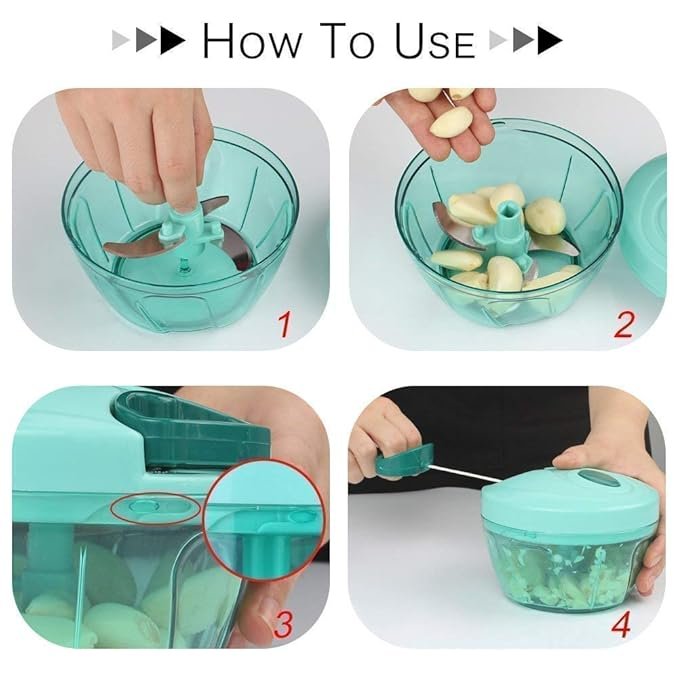 HOW TO USE

1

2

3

4